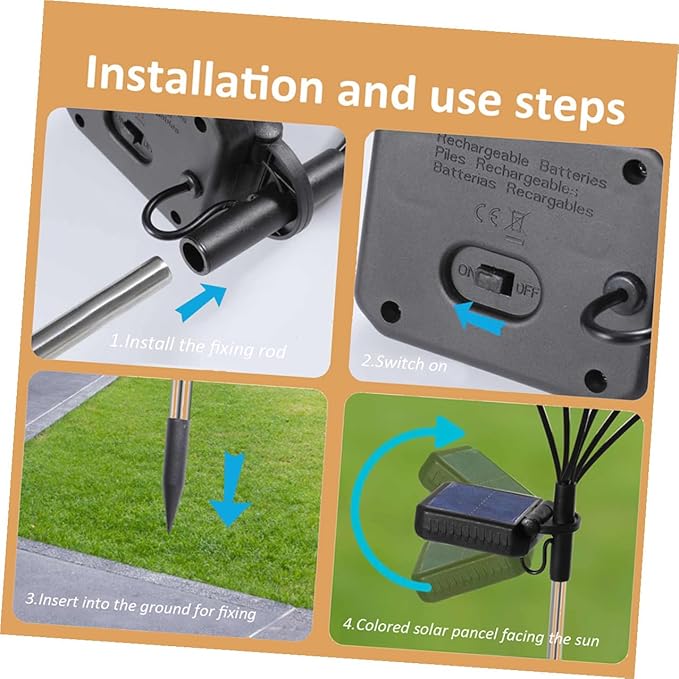 Installation and use steps

1.Install the fixing rod

Rechargeable Batteries
Piles Rechargeables
Batterias Recargables

CE

ON OFF

2.Switch on

3.Insert into the ground for fixing

4.Colored solar pancel facing the sun