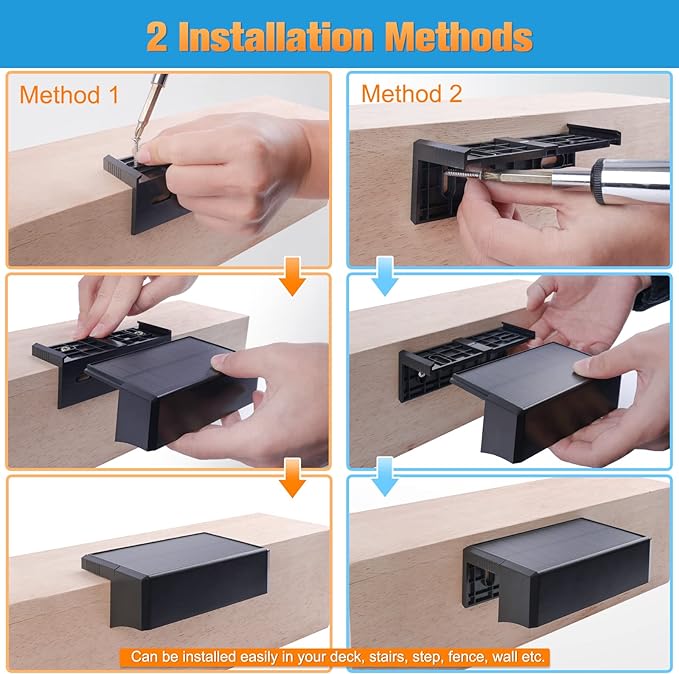 2 Installation Methods

Method 1

Method 2

Can be installed easily in your deck, stairs, step, fence, wall etc.