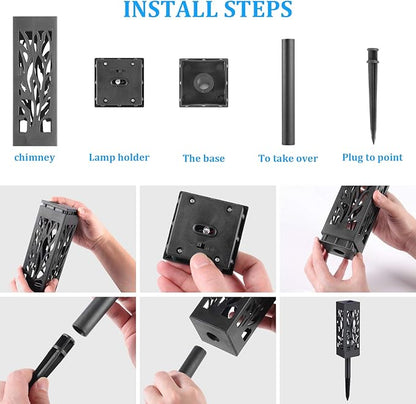 INSTALL STEPS

chimney

Lamp holder

The base

To take over

Plug to point