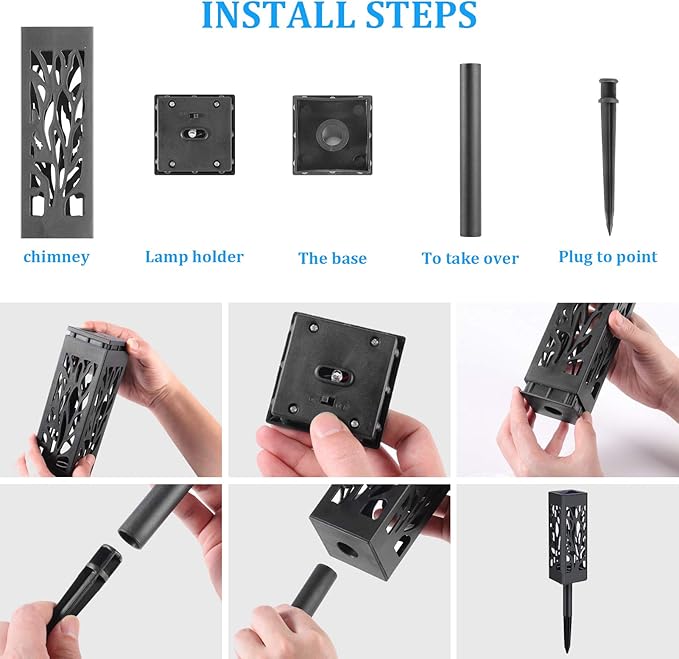 INSTALL STEPS

chimney

Lamp holder

The base

To take over

Plug to point