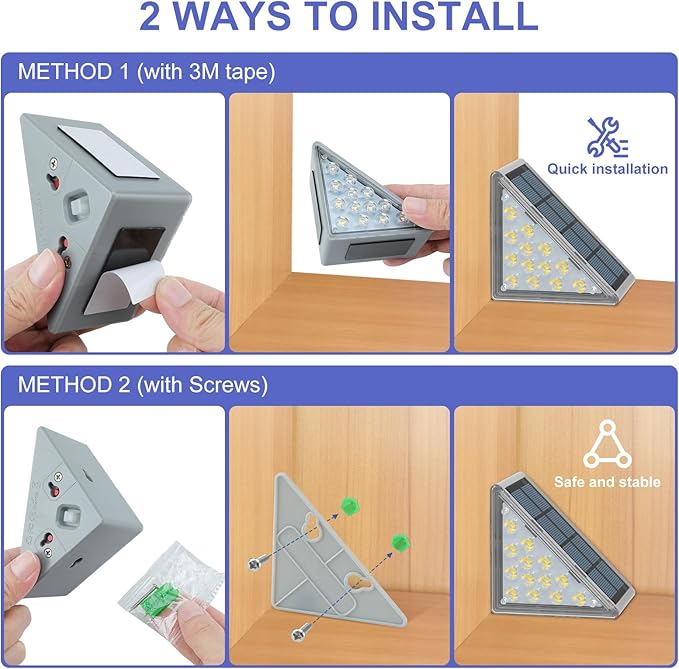 2 WAYS TO INSTALL

METHOD 1 (with 3M tape)

Quick installation

METHOD 2 (with Screws)

Safe and stable