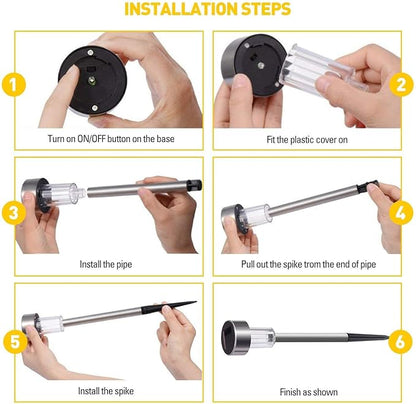 INSTALLATION STEPS

1

Turn on ON/OFF button on the base

2

Fit the plastic cover on

3

Install the pipe

4

Pull out the spike trom the end of pipe

5

Install the spike

6

Finish as shown