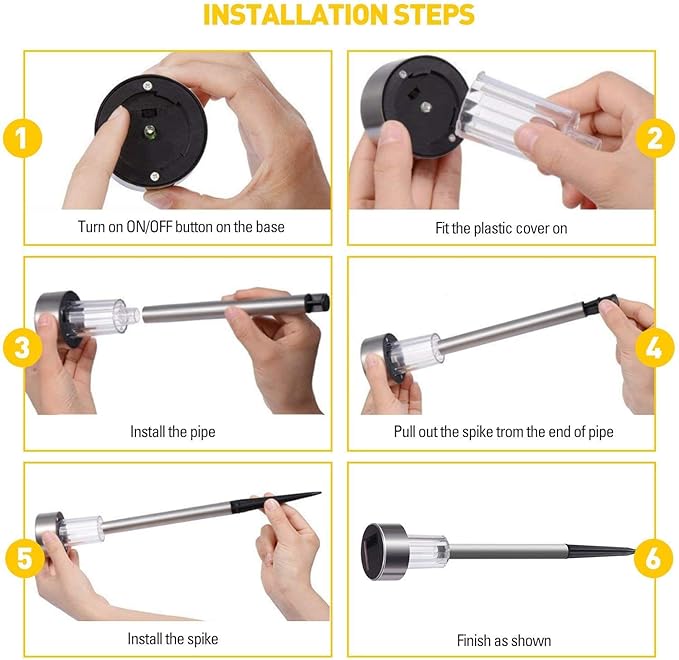 INSTALLATION STEPS

1

Turn on ON/OFF button on the base

2

Fit the plastic cover on

3

Install the pipe

4

Pull out the spike trom the end of pipe

5

Install the spike

6

Finish as shown