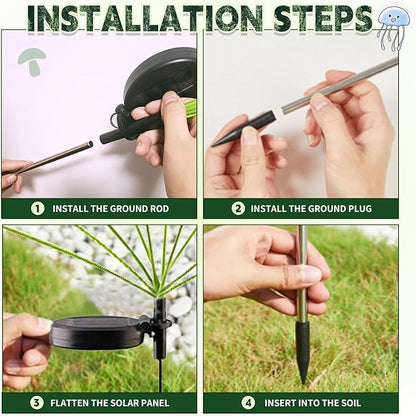 INSTALLATION STEPS

1 INSTALL THE GROUND ROD

2 INSTALL THE GROUND PLUG

3 FLATTEN THE SOLAR PANEL

4 INSERT INTO THE SOIL