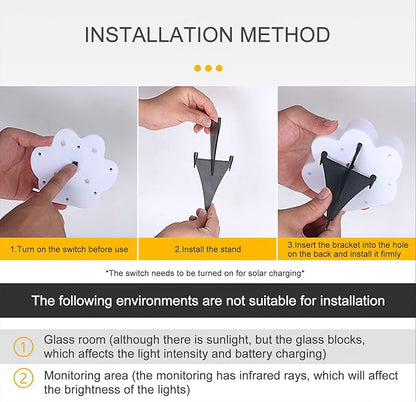 INSTALLATION METHOD

1.Turn on the switch before use

2.Install the stand

3.Insert the bracket into the hole on the back and install it firmly

*The switch needs to be turned on for solar charging*

The following environments are not suitable for installation

1 Glass room (although there is sunlight, but the glass blocks, which affects the light intensity and battery charging)

2 Monitoring area (the monitoring has infrared rays, which will affect the brightness of the lights)