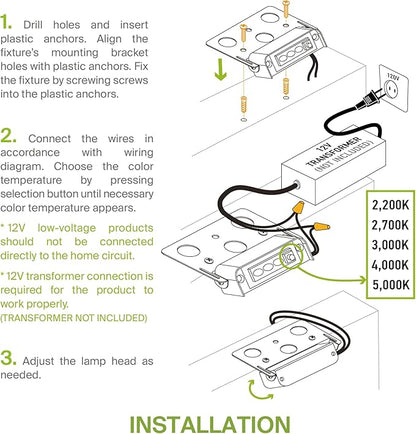 1. Drill holes and insert plastic anchors. Align the fixture's mounting bracket holes with plastic anchors. Fix the fixture by screwing screws into the plastic anchors.

2. Connect the wires in accordance with wiring diagram. Choose the color temperature by pressing selection button until necessary color temperature appears.

* 12V low-voltage products should not be connected directly to the home circuit.

* 12V transformer connection is required for the product to work properly.
(TRANSFORMER NOT INCLUDED)

3. Adjust the lamp head as needed.

120V

12V TRANSFORMER (NOT INCLUDED)

2,200K
2,700K
3,000K
4,000K
5,000K

INSTALLATION