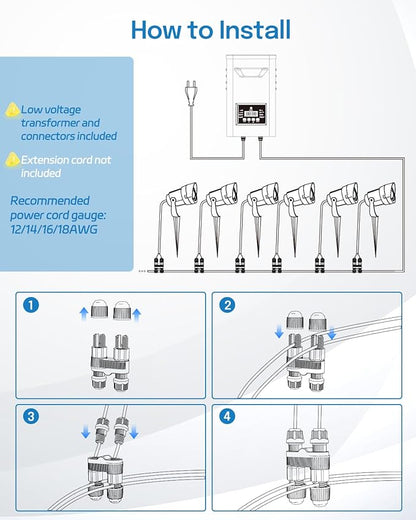 How to Install

Low voltage transformer and connectors included

Extension cord not included

Recommended power cord gauge: 12/14/16/18AWG

1

2

3

4