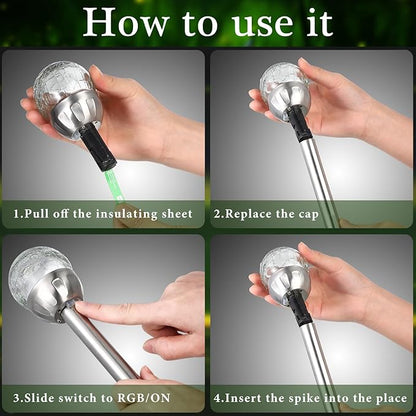 How to use it

1.Pull off the insulating sheet

2.Replace the cap

3.Slide switch to RGB/ON

4.Insert the spike into the place