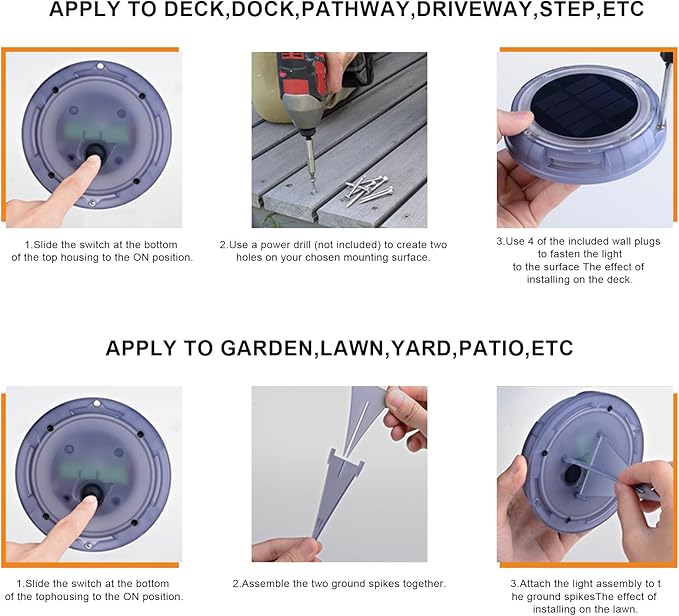 APPLY TO DECK,DOCK,PATHWAY,DRIVEWAY,STEP,ETC

1.Slide the switch at the bottom of the top housing to the ON position.

2.Use a power drill (not included) to create two holes on your chosen mounting surface.

3.Use 4 of the included wall plugs to fasten the light to the surface The effect of installing on the deck.

APPLY TO GARDEN,LAWN,YARD,PATIO,ETC

1.Slide the switch at the bottom of the tophousing to the ON position.

2.Assemble the two ground spikes together.

3.Attach the light assembly to t he ground spikesThe effect of installing on the lawn.