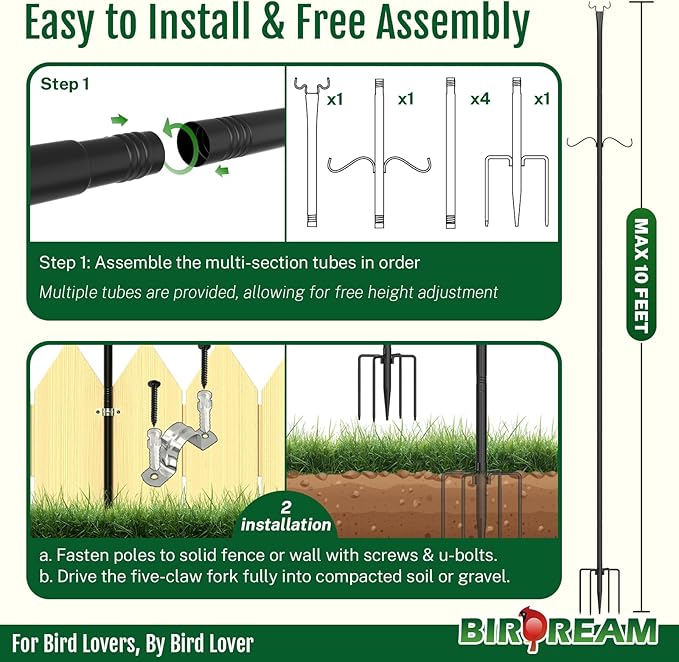 Easy to Install & Free Assembly

Step 1

x1 x1 x4 x1

Step 1: Assemble the multi-section tubes in order

Multiple tubes are provided, allowing for free height adjustment

MAX 10 FEET

2 installation

a. Fasten poles to solid fence or wall with screws & u-bolts.

b. Drive the five-claw fork fully into compacted soil or gravel.

For Bird Lovers, By Bird Lover

BIRDREAM