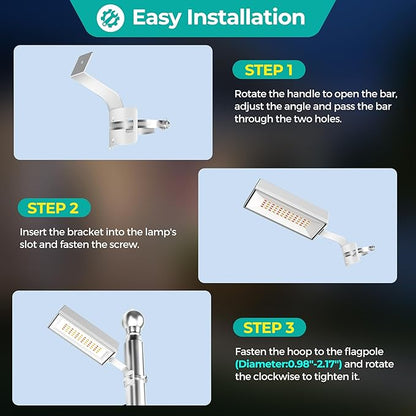 Easy Installation

STEP 1

Rotate the handle to open the bar, adjust the angle and pass the bar through the two holes.

STEP 2

Insert the bracket into the lamp's slot and fasten the screw.

STEP 3

Fasten the hoop to the flagpole (Diameter:0.98"-2.17") and rotate the clockwise to tighten it.