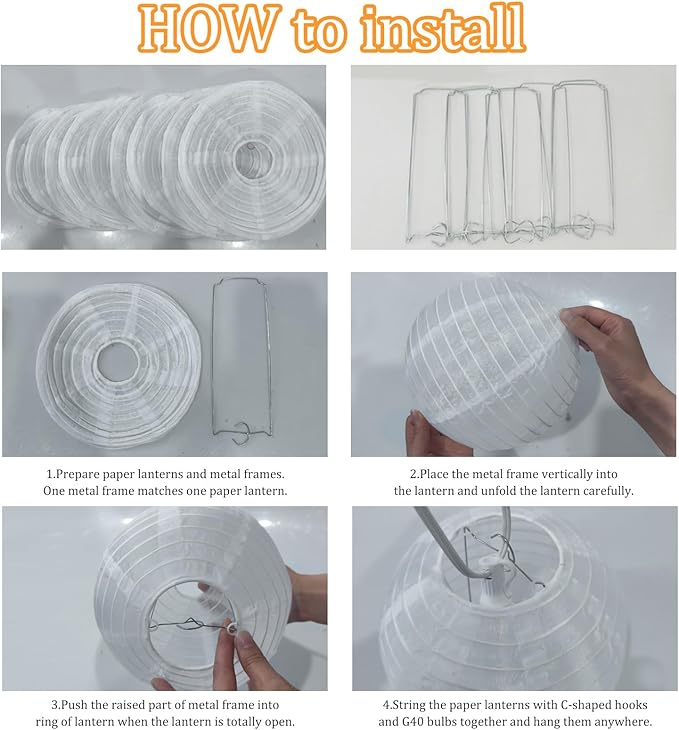 HOW to install

1.Prepare paper lanterns and metal frames. One metal frame matches one paper lantern.

2.Place the metal frame vertically into the lantern and unfold the lantern carefully.

3.Push the raised part of metal frame into ring of lantern when the lantern is totally open.

4.String the paper lanterns with C-shaped hooks and G40 bulbs together and hang them anywhere.