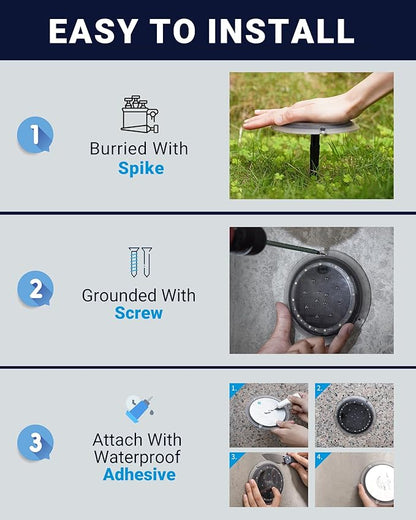 EASY TO INSTALL

1

Burried With
Spike

2

Grounded With
Screw

3

Attach With
Waterproof
Adhesive

1.

2.

3.

4.