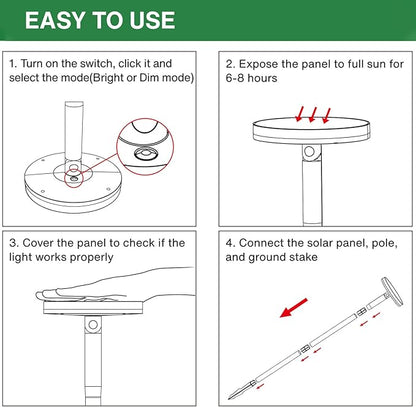 EASY TO USE

1. Turn on the switch, click it and select the mode(Bright or Dim mode)

2. Expose the panel to full sun for 6-8 hours

3. Cover the panel to check if the light works properly

4. Connect the solar panel, pole, and ground stake