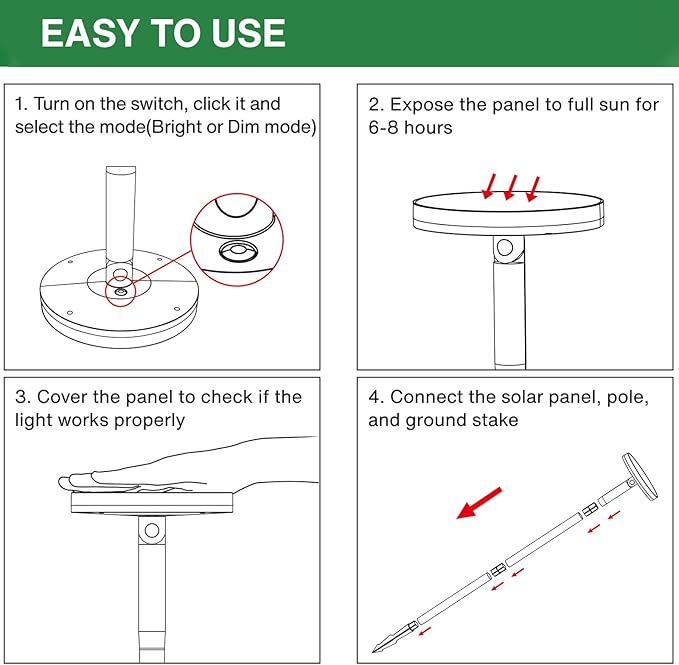 EASY TO USE

1. Turn on the switch, click it and select the mode(Bright or Dim mode)

2. Expose the panel to full sun for 6-8 hours

3. Cover the panel to check if the light works properly

4. Connect the solar panel, pole, and ground stake