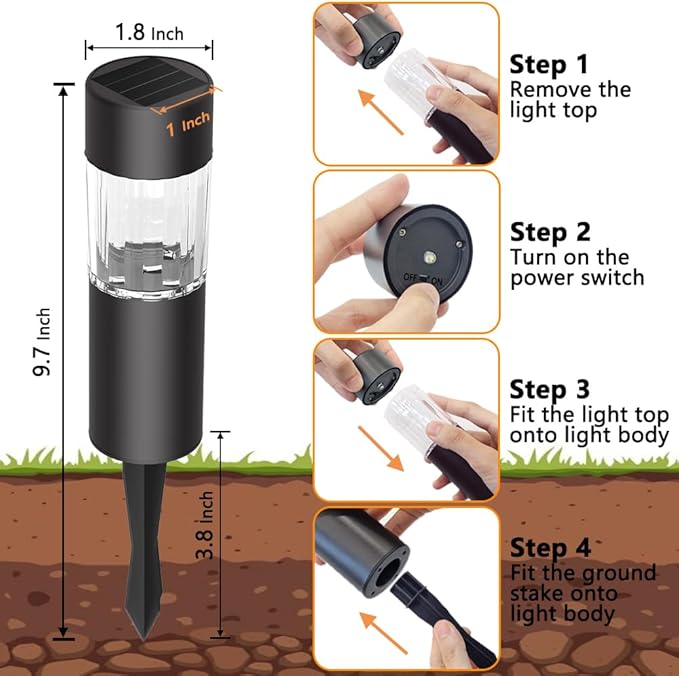 1.8 Inch

1 Inch

9.7 Inch

3.8 Inch

OFF ON

Step 1
Remove the light top

Step 2
Turn on the power switch

Step 3
Fit the light top onto light body

Step 4
Fit the ground stake onto light body