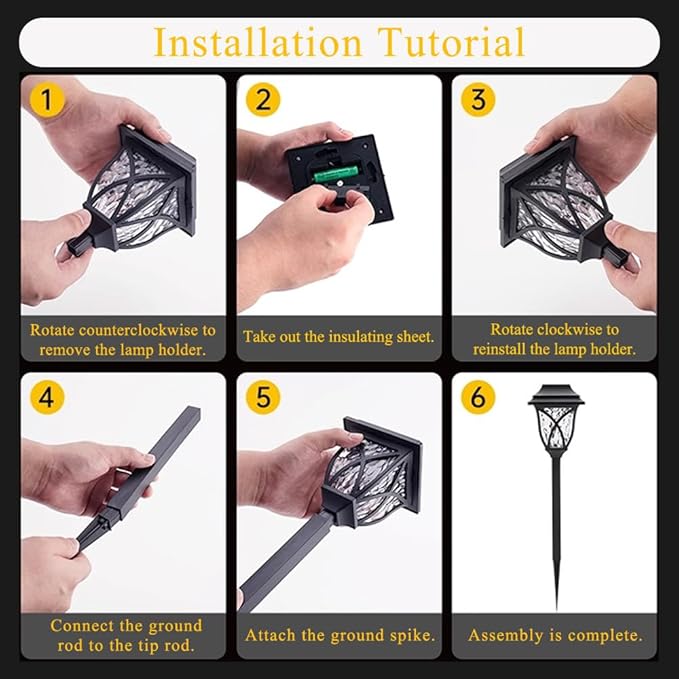 Installation Tutorial

1

Rotate counterclockwise to remove the lamp holder.

2

Take out the insulating sheet.

3

Rotate clockwise to reinstall the lamp holder.

4

Connect the ground rod to the tip rod.

5

Attach the ground spike.

6

Assembly is complete.