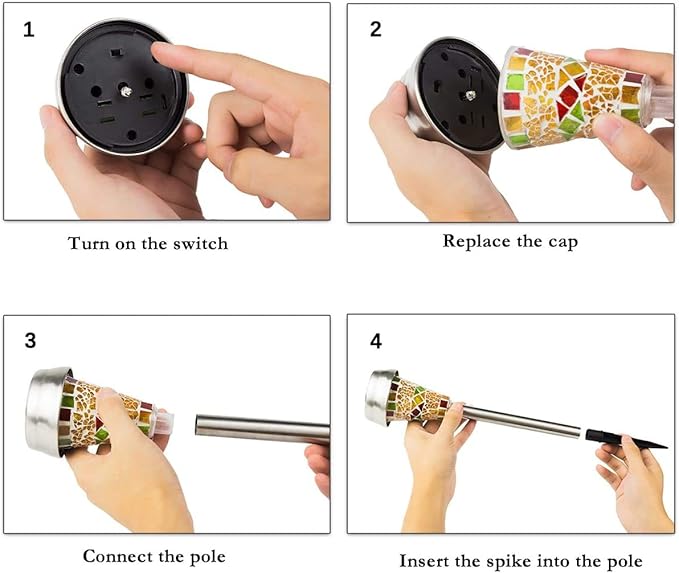 1

Turn on the switch

2

Replace the cap

3

Connect the pole

4

Insert the spike into the pole