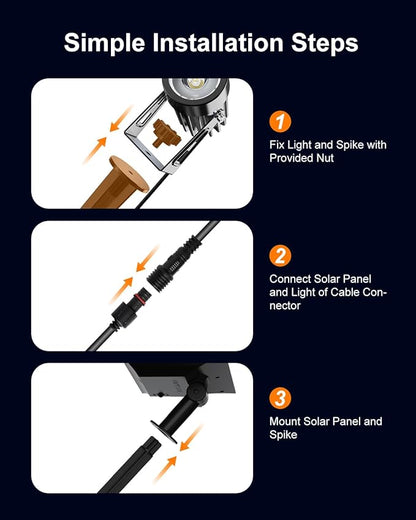 Simple Installation Steps

1

Fix Light and Spike with Provided Nut

2

Connect Solar Panel and Light of Cable Connector

3

Mount Solar Panel and Spike