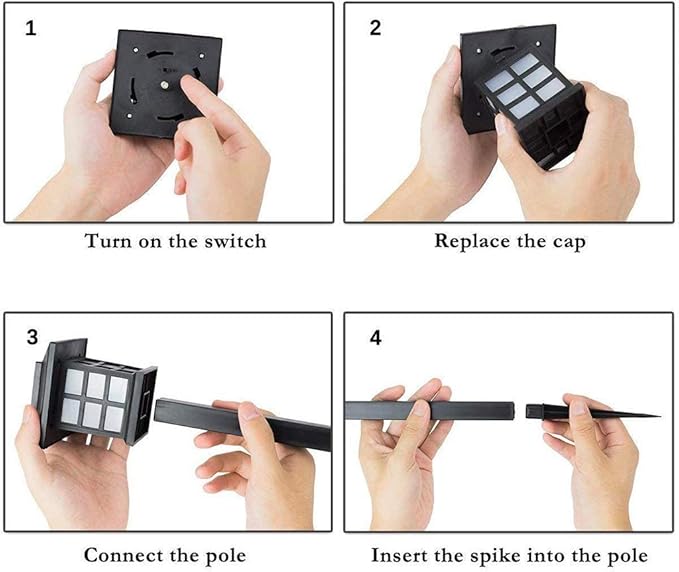 1

Turn on the switch

2

Replace the cap

3

Connect the pole

4

Insert the spike into the pole