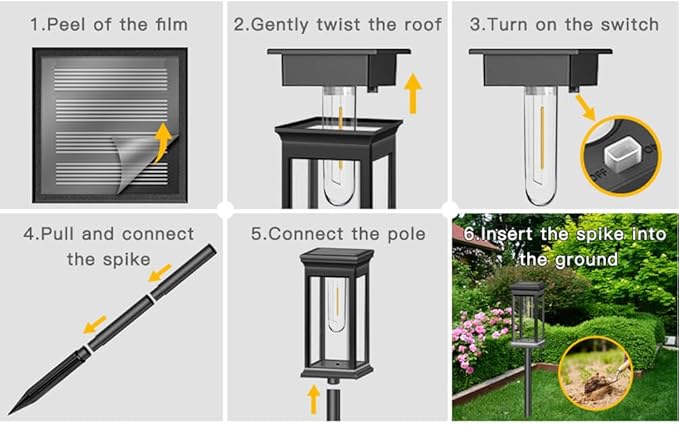 1.Peel of the film

2.Gently twist the roof

3.Turn on the switch

OFF ON

4.Pull and connect the spike

5.Connect the pole

6.Insert the spike into the ground