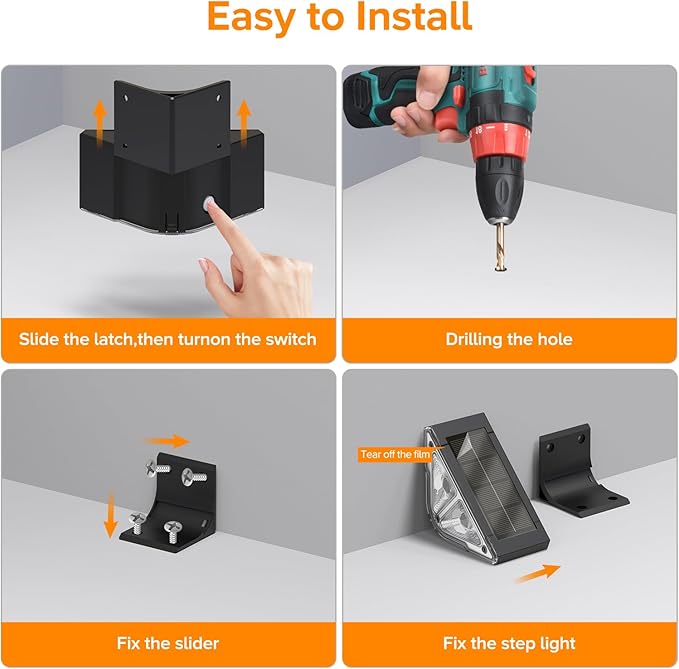 Easy to Install

Slide the latch,then turnon the switch

Drilling the hole

Fix the slider

Tear off the film

Fix the step light