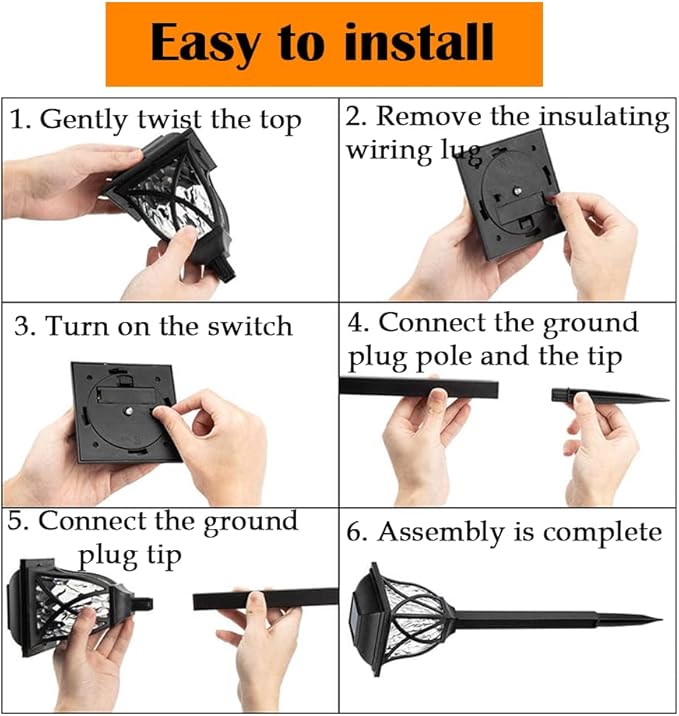 Easy to install

1. Gently twist the top

2. Remove the insulating wiring lug

3. Turn on the switch

4. Connect the ground plug pole and the tip

5. Connect the ground plug tip

6. Assembly is complete