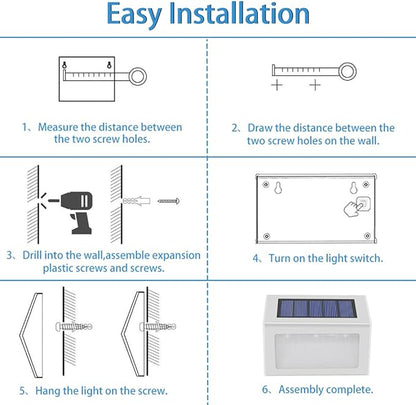 Easy Installation

1、Measure the distance between the two screw holes.

2、Draw the distance between the two screw holes on the wall.

3、Drill into the wall,assemble expansion plastic screws and screws.

4、Turn on the light switch.

5、Hang the light on the screw.

6、Assembly complete.