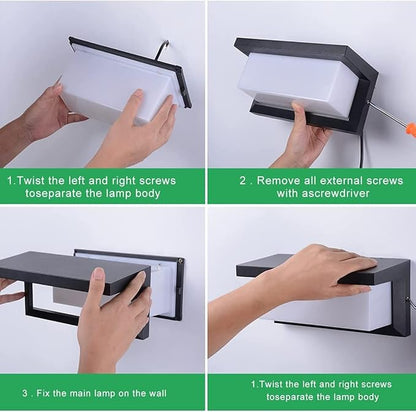 1.Twist the left and right screws toseparate the lamp body

2 . Remove all external screws with ascrewdriver

3 . Fix the main lamp on the wall

1.Twist the left and right screws toseparate the lamp body