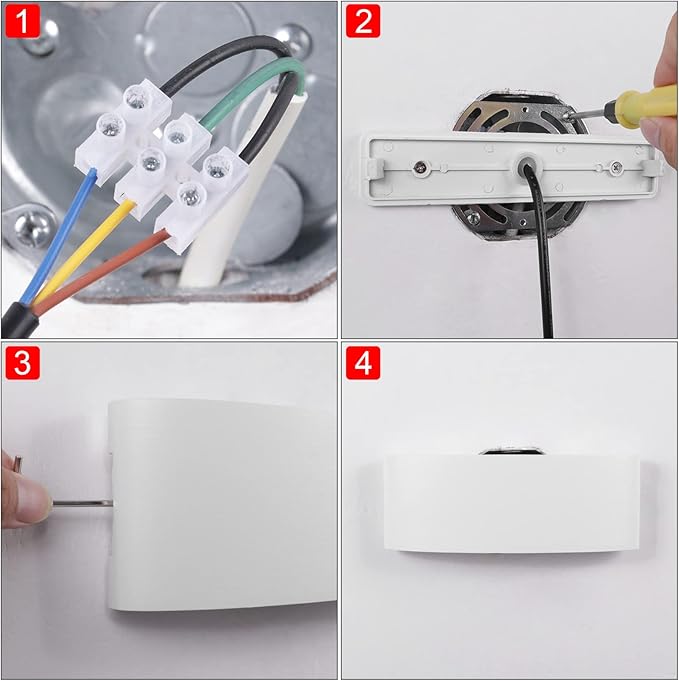 1

2

3

4