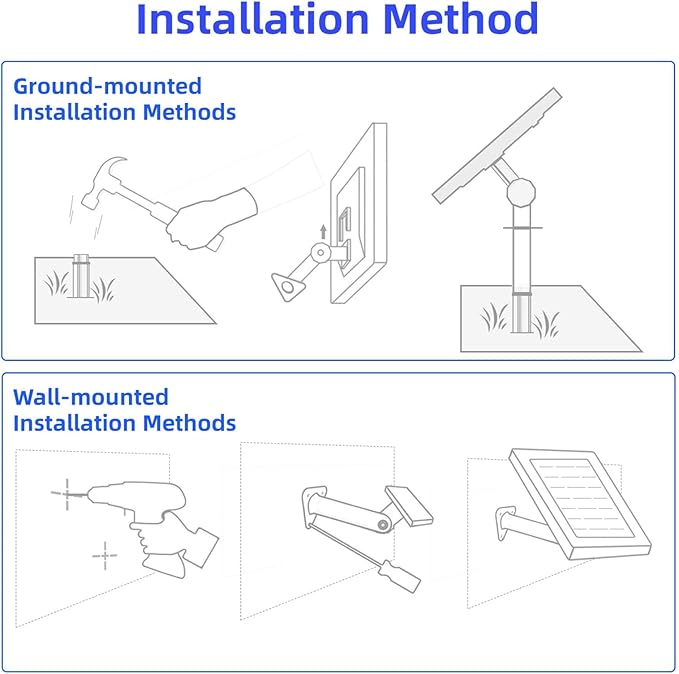 Installation Method

Ground-mounted Installation Methods

Wall-mounted Installation Methods