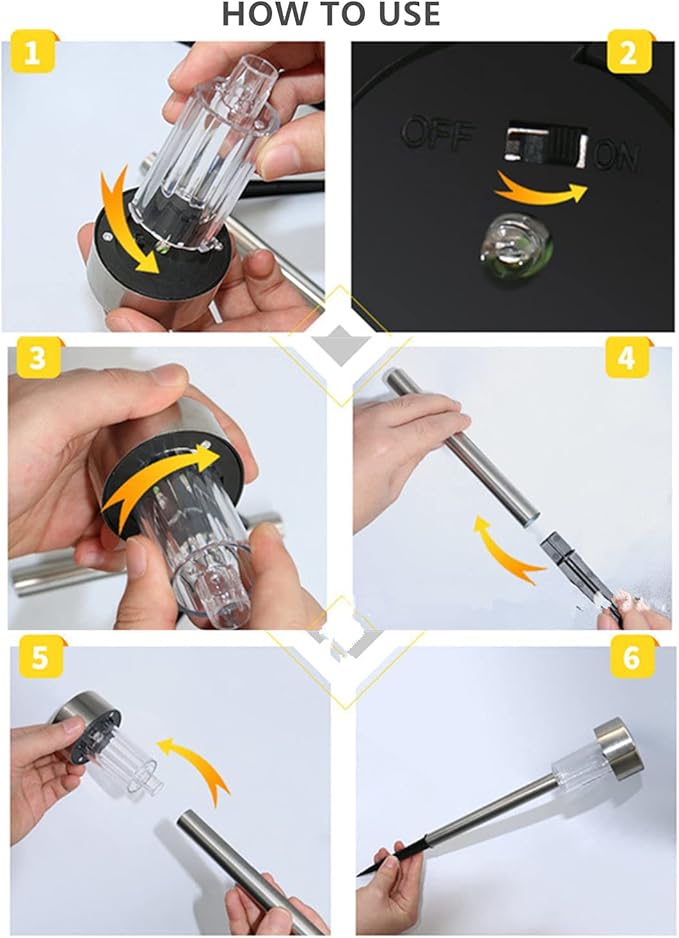 HOW TO USE

1

2

OFF ON

3

4

5

6