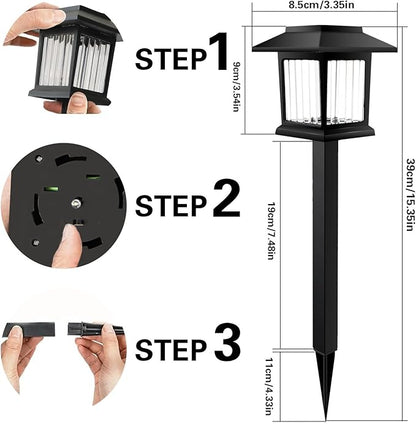 STEP 1

STEP 2

STEP 3

8.5cm/3.35in

9cm/3.54in

19cm/7.48in

39cm/15.35in

11cm/4.33in