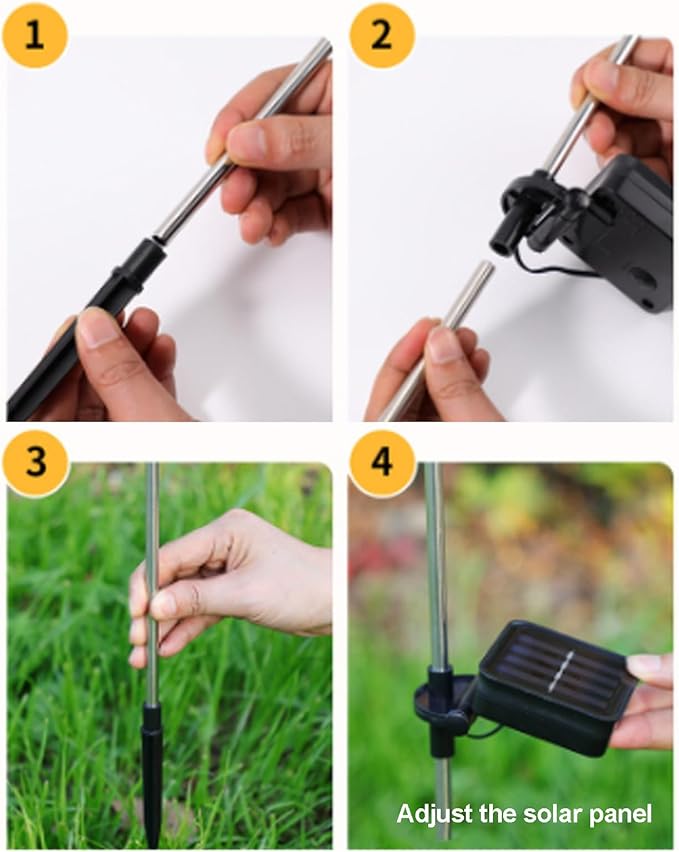 1

2

3

4

Adjust the solar panel