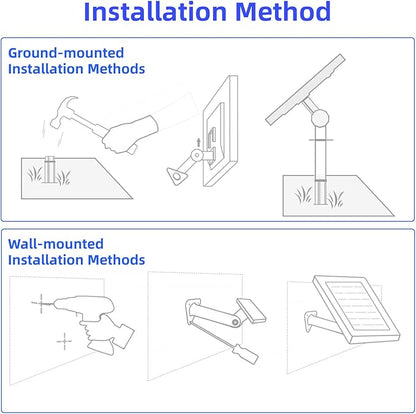 Installation Method

Ground-mounted Installation Methods

Wall-mounted Installation Methods