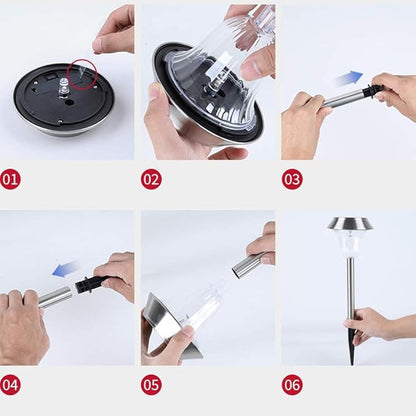 01

02

03

04

05

06