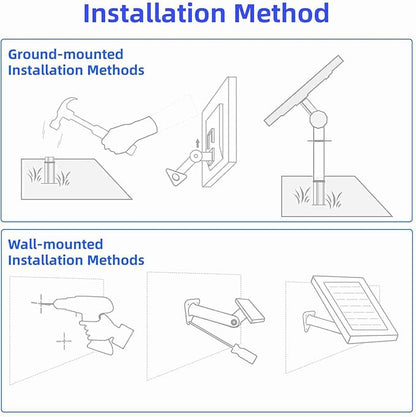 Installation Method

Ground-mounted Installation Methods

Wall-mounted Installation Methods