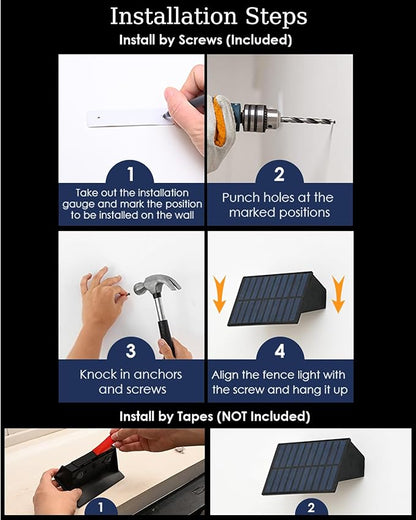 Installation Steps

Install by Screws (Included)

1

Take out the installation gauge and mark the position to be installed on the wall

2

Punch holes at the marked positions

3

Knock in anchors and screws

4

Align the fence light with the screw and hang it up

Install by Tapes (NOT Included)

1

2