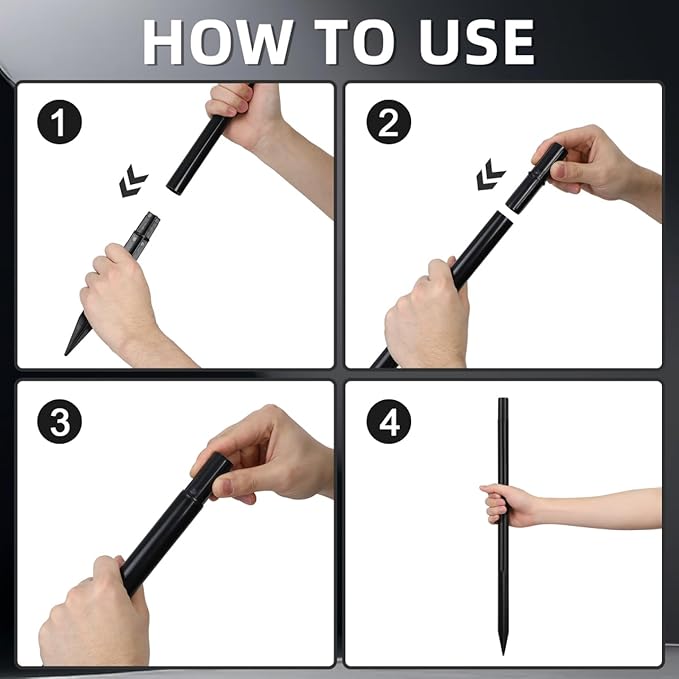 HOW TO USE

1

2

3

4