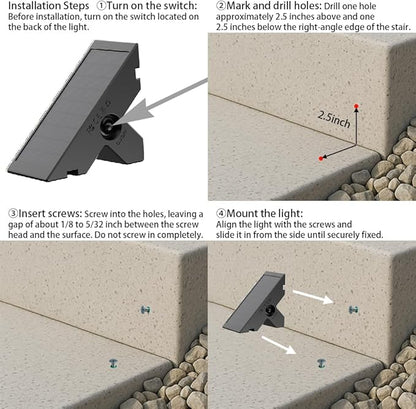 Installation Steps ①Turn on the switch:
Before installation, turn on the switch located on the back of the light.

②Mark and drill holes: Drill one hole approximately 2.5 inches above and one 2.5 inches below the right-angle edge of the stair.

2.5inch

③Insert screws: Screw into the holes, leaving a gap of about 1/8 to 5/32 inch between the screw head and the surface. Do not screw in completely.

④Mount the light:
Align the light with the screws and slide it in from the side until securely fixed.