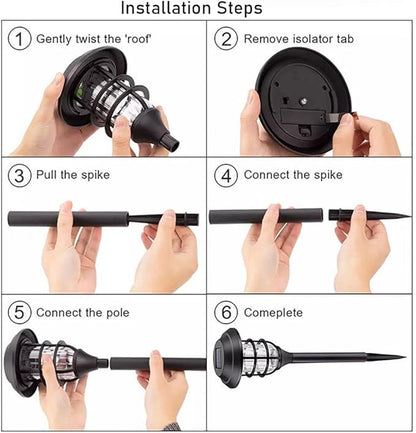 Installation Steps

1 Gently twist the 'roof'

2 Remove isolator tab

3 Pull the spike

4 Connect the spike

5 Connect the pole

6 Comeplete