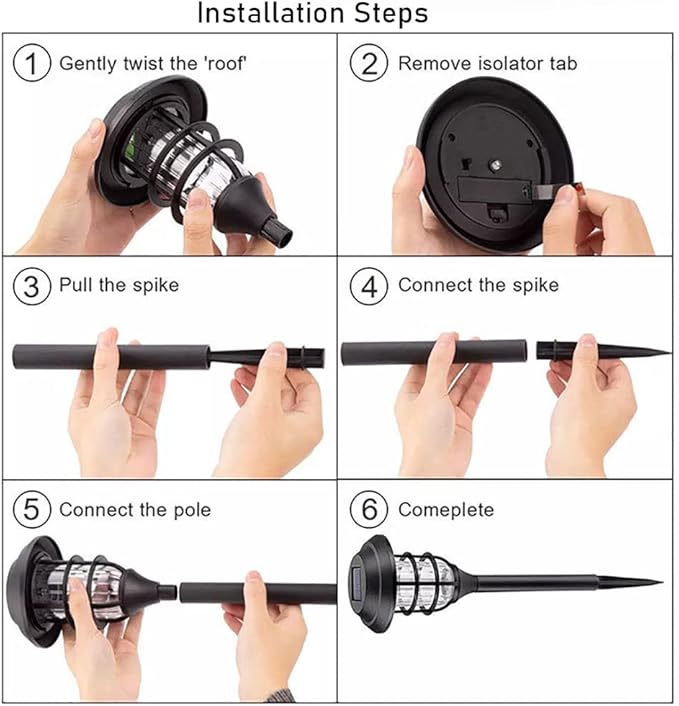 Installation Steps

1 Gently twist the 'roof'

2 Remove isolator tab

3 Pull the spike

4 Connect the spike

5 Connect the pole

6 Comeplete