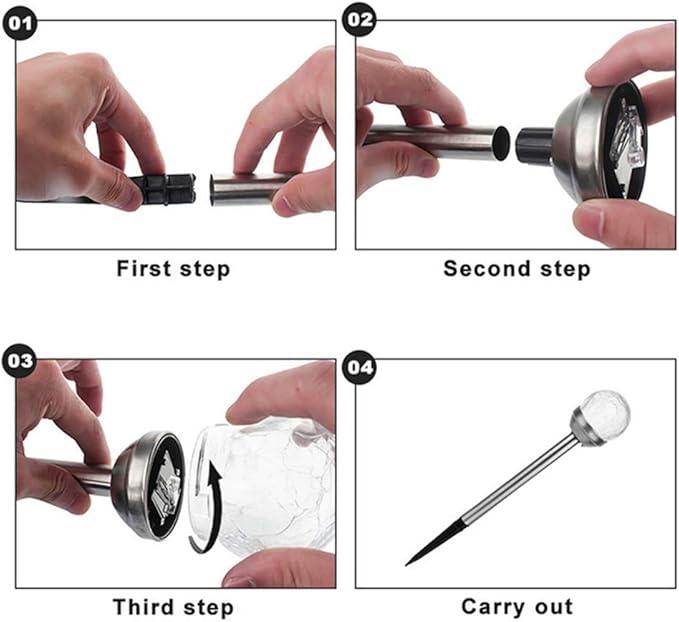 01

First step

02

Second step

03

Third step

04

Carry out