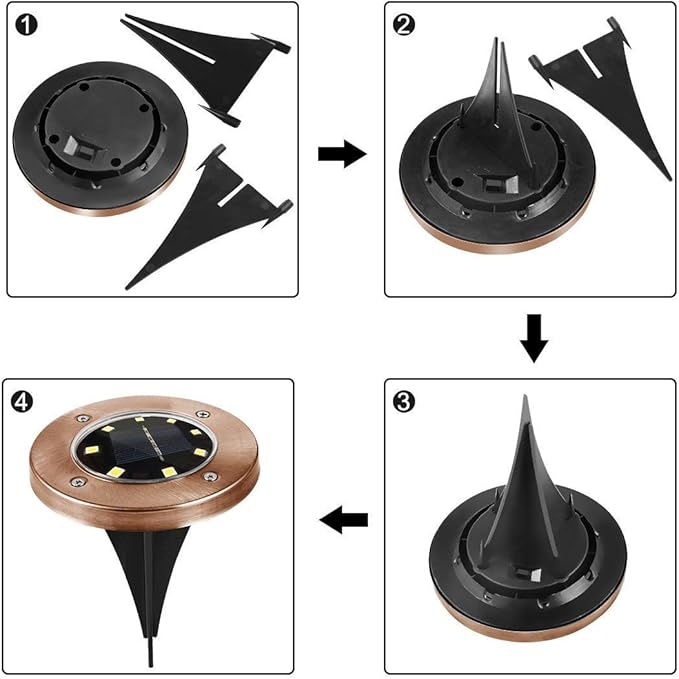 1

2

3

4