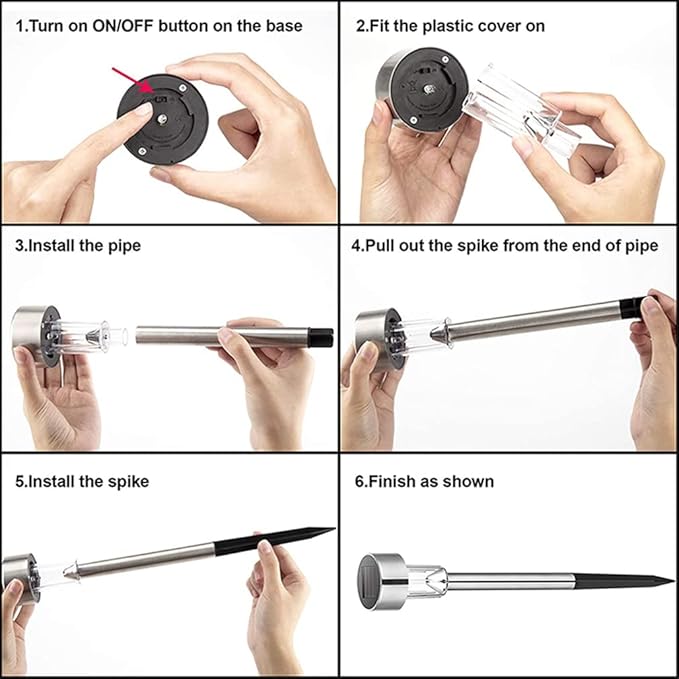 1.Turn on ON/OFF button on the base

2.Fit the plastic cover on

3.Install the pipe

4.Pull out the spike from the end of pipe

5.Install the spike

6.Finish as shown