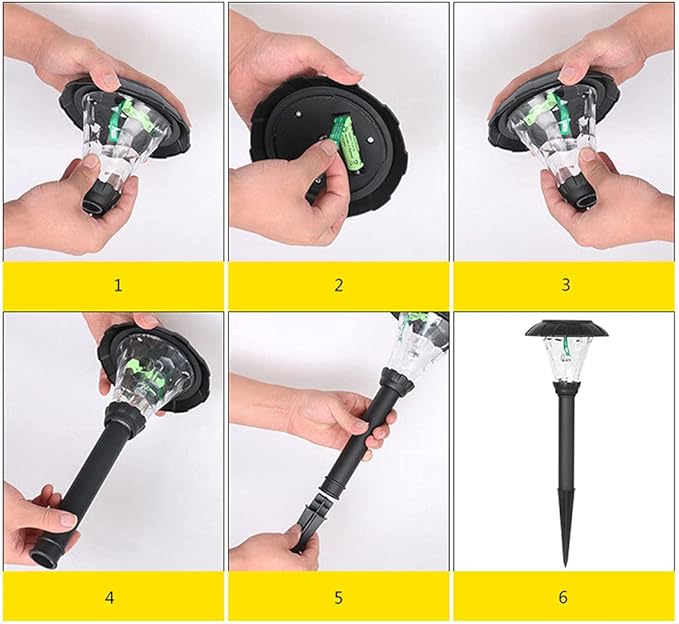 1

2

3

4

5

6