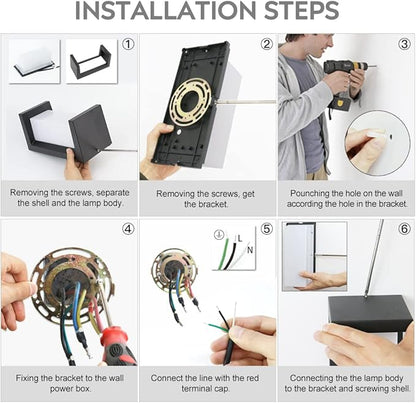 INSTALLATION STEPS

①

Removing the screws, separate the shell and the lamp body.

②

Removing the screws, get the bracket.

③

Pounching the hole on the wall according the hole in the bracket.

④

Fixing the bracket to the wall power box.

⑤

L

N

Connect the line with the red terminal cap.

⑥

Connecting the the lamp body to the bracket and screwing shell.