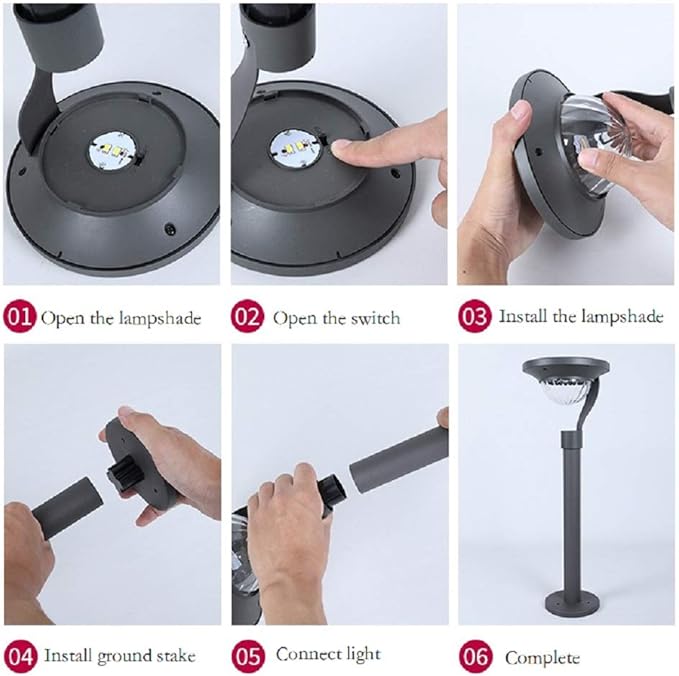 01 Open the lampshade

02 Open the switch

03 Install the lampshade

04 Install ground stake

05 Connect light

06 Complete