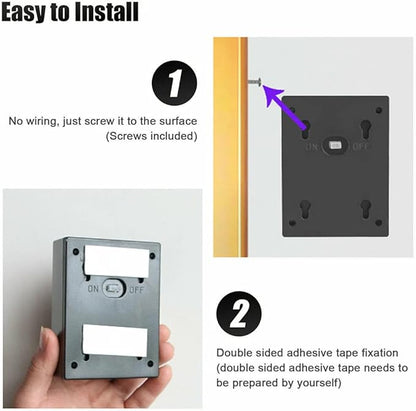 Easy to Install

1

No wiring, just screw it to the surface (Screws included)

ON OFF

ON OFF

2

Double sided adhesive tape fixation (double sided adhesive tape needs to be prepared by yourself)