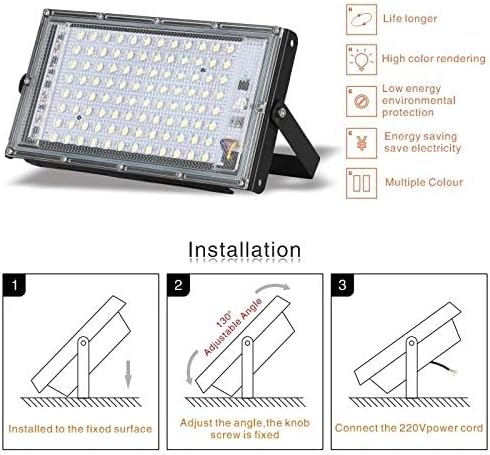 Life longer

High color rendering

Low energy environmental protection

Energy saving save electricity

Multiple Colour

Installation

1

Installed to the fixed surface

2

130° Adjustable Angle

Adjust the angle,the knob screw is fixed

3

Connect the 220Vpower cord